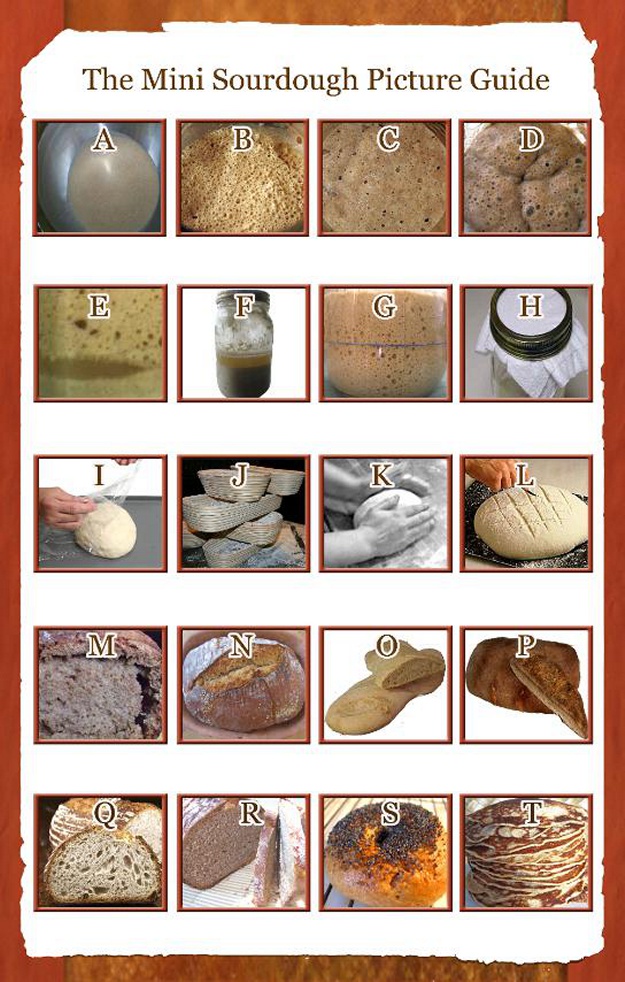 The Mini Sourdough Picture Guide

A B C D

E F G H

I J K L

M N O P

Q R S T